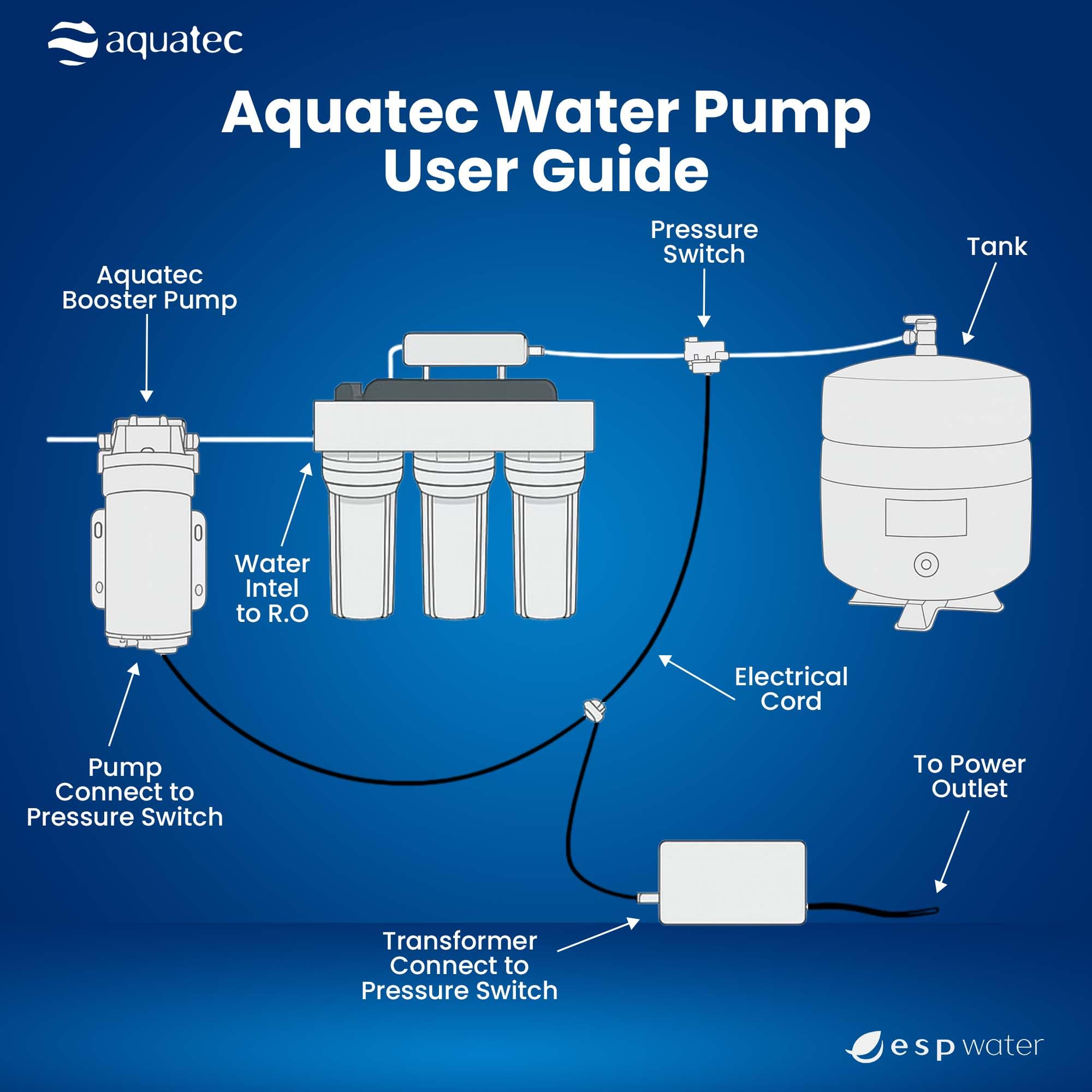 aquatec

Aquatec Water Pump User Guide

Aquatec Booster Pump

Pressure Switch

Tank

Water Intel to R.O

Electrical Cord

Pump Connect to Pressure Switch

To Power Outlet

Transformer Connect to Pressure Switch

esp water