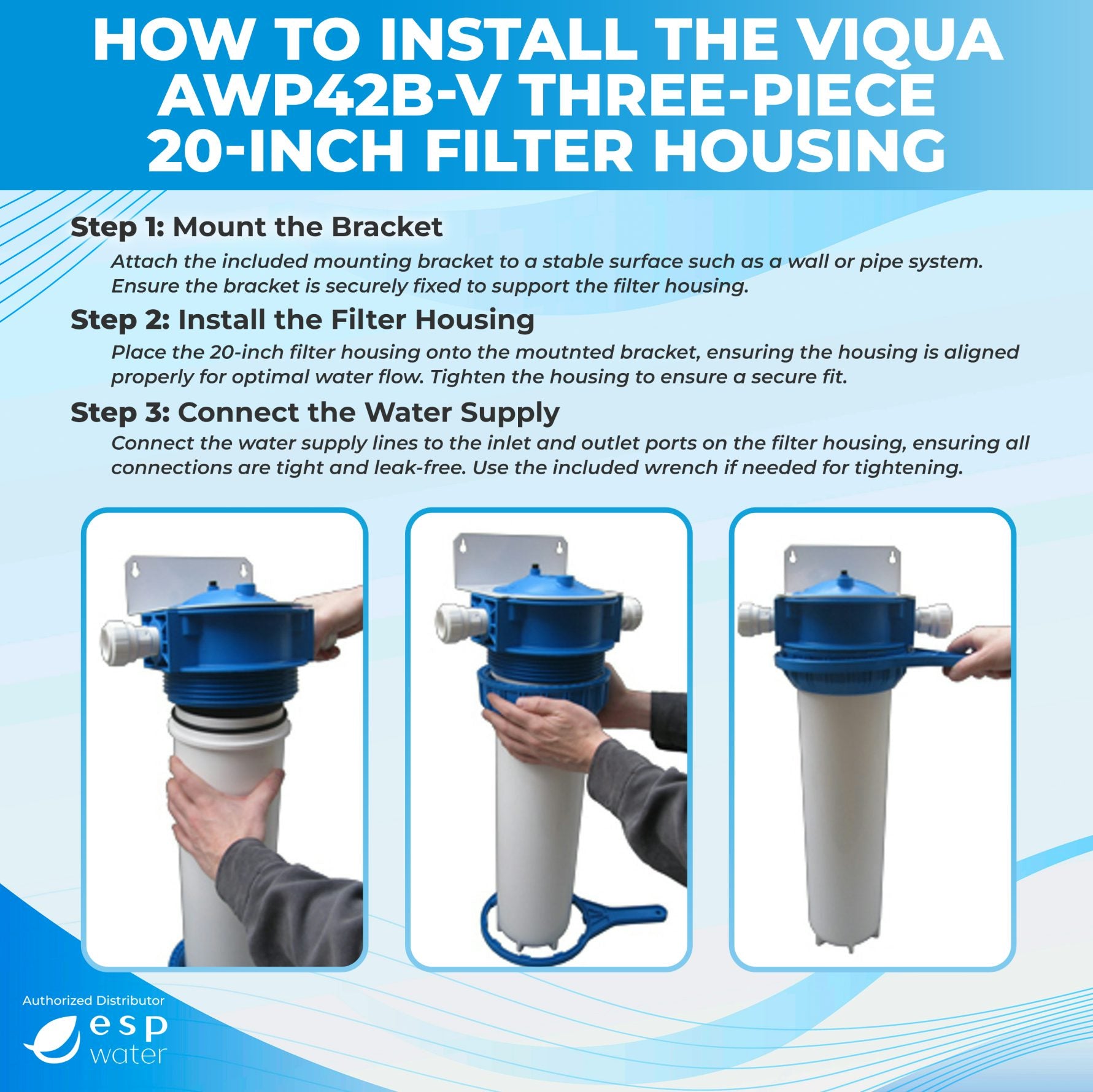 HOW TO INSTALL THE VIQUA AWP42B-V THREE-PIECE 20-INCH FILTER HOUSING

Step 1: Mount the Bracket

Attach the included mounting bracket to a stable surface such as a wall or pipe system. Ensure the bracket is securely fixed to support the filter housing.

Step 2: Install the Filter Housing

Place the 20-inch filter housing onto the moutnted bracket, ensuring the housing is aligned properly for optimal water flow. Tighten the housing to ensure a secure fit.

Step 3: Connect the Water Supply

Connect the water supply lines to the inlet and outlet ports on the filter housing, ensuring all connections are tight and leak-free. Use the included wrench if needed for tightening.

Authorized Distributor
esp water