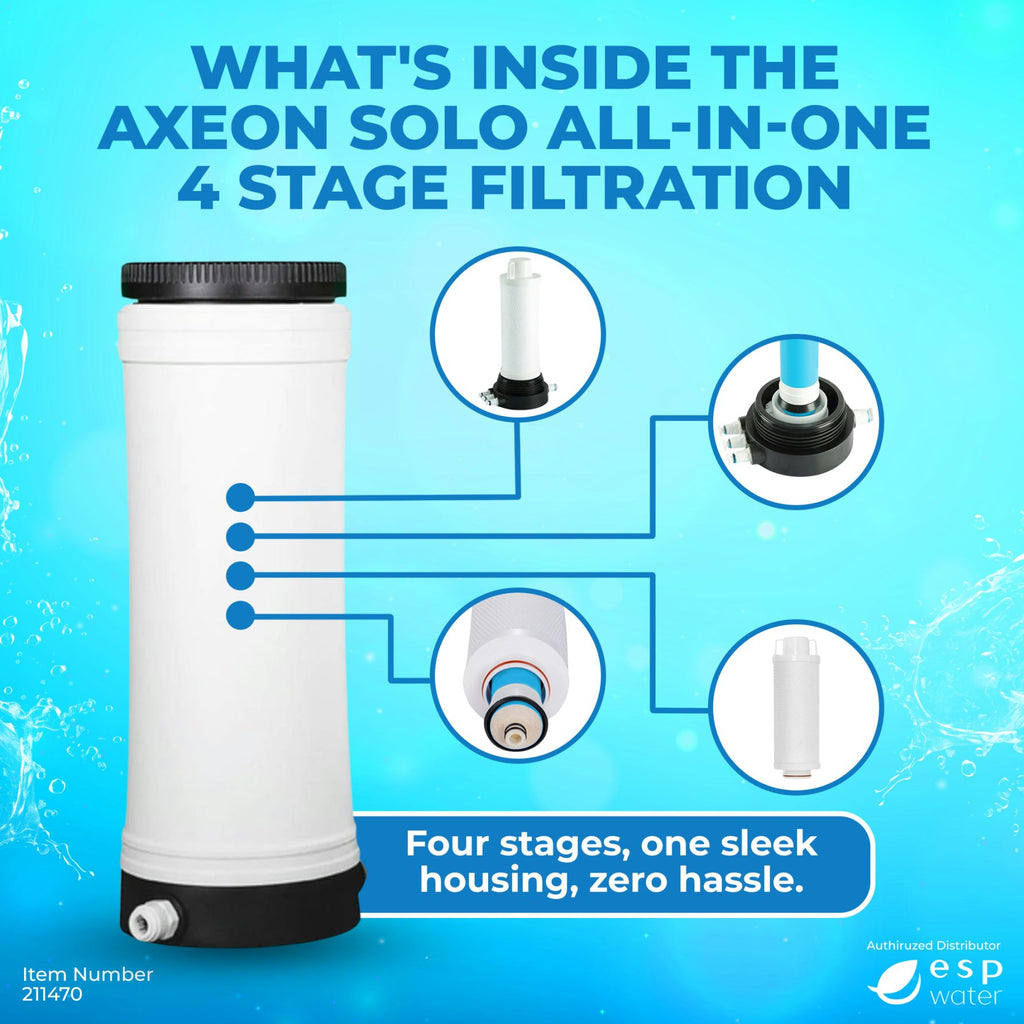 WHAT'S INSIDE THE AXEON SOLO ALL-IN-ONE 4 STAGE FILTRATION

Four stages, one sleek housing, zero hassle.

Item Number
211470

Authiruzed Distributor
esp
water