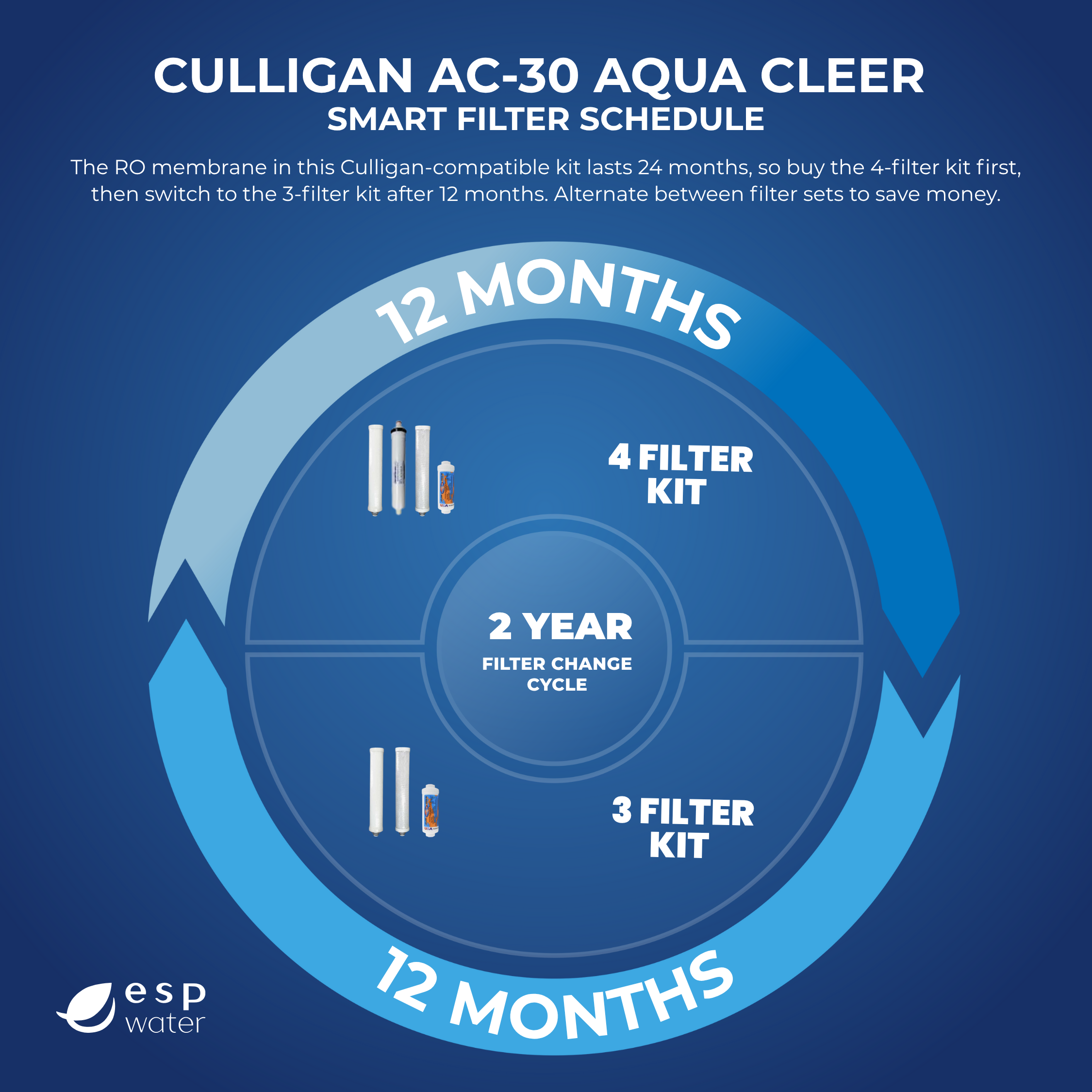 CULLIGAN AC-30 AQUA CLEER
SMART FILTER SCHEDULE

The RO membrane in this Culligan-compatible kit lasts 24 months, so buy the 4-filter kit first, then switch to the 3-filter kit after 12 months. Alternate between filter sets to save money.

12 MONTHS

4 FILTER KIT

2 YEAR
FILTER CHANGE CYCLE

3 FILTER KIT

12 MONTHS

esp water