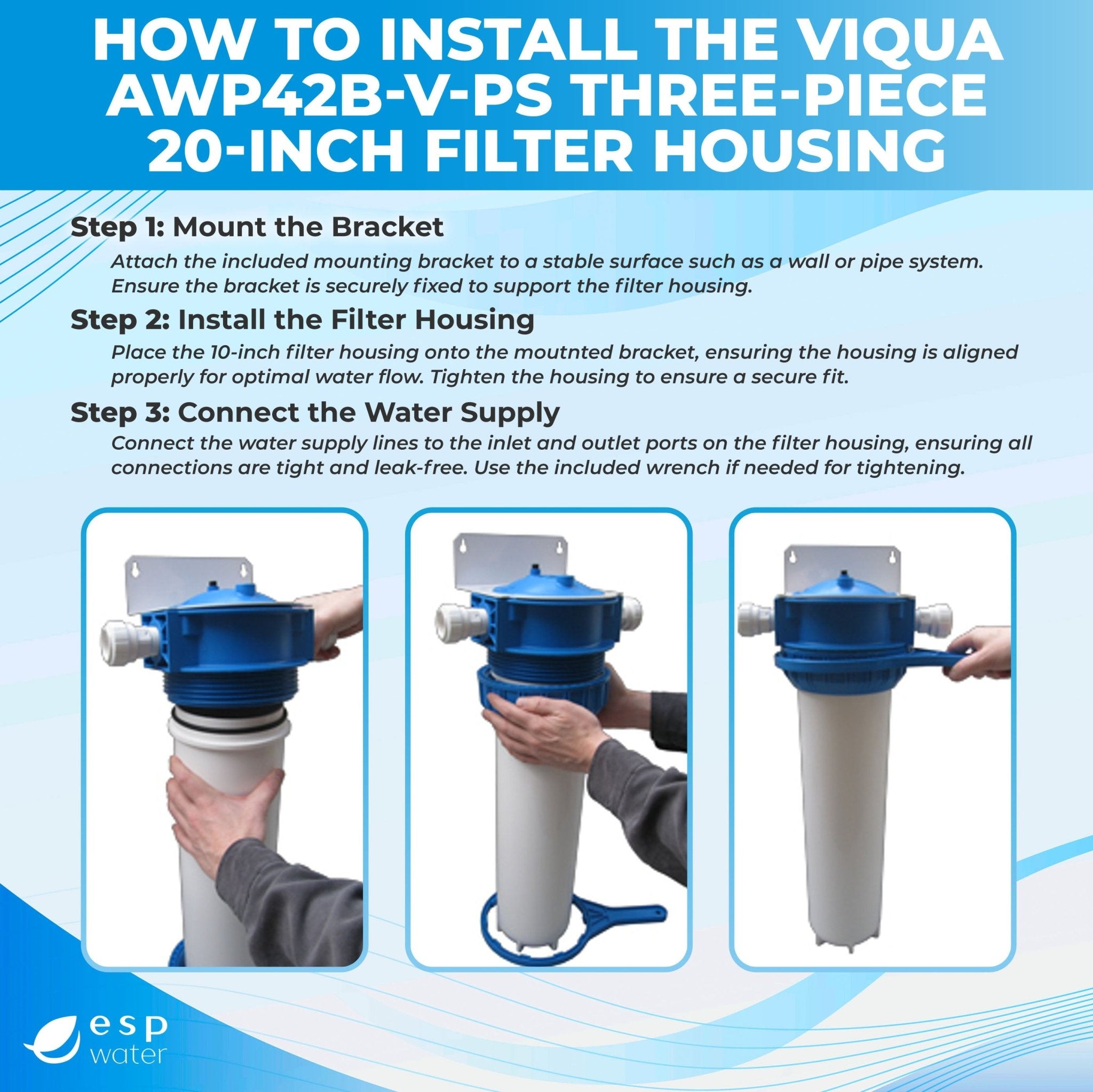 HOW TO INSTALL THE VIQUA AWP42B-V-PS THREE-PIECE 20-INCH FILTER HOUSING

Step 1: Mount the Bracket

Attach the included mounting bracket to a stable surface such as a wall or pipe system. Ensure the bracket is securely fixed to support the filter housing.

Step 2: Install the Filter Housing

Place the 10-inch filter housing onto the moutnted bracket, ensuring the housing is aligned properly for optimal water flow. Tighten the housing to ensure a secure fit.

Step 3: Connect the Water Supply

Connect the water supply lines to the inlet and outlet ports on the filter housing, ensuring all connections are tight and leak-free. Use the included wrench if needed for tightening.

esp water