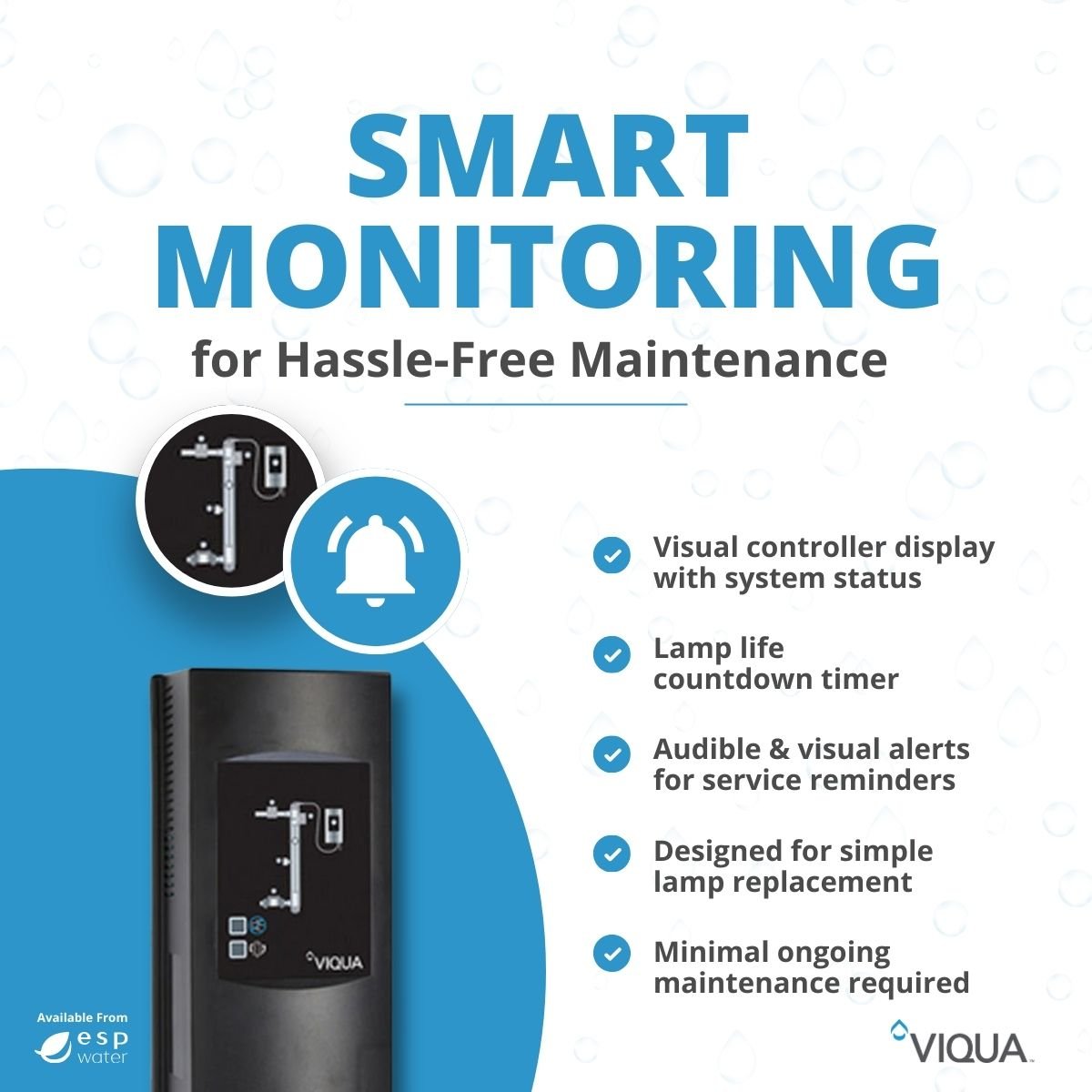 SMART MONITORING

for Hassle-Free Maintenance

Visual controller display with system status

Lamp life countdown timer

Audible & visual alerts for service reminders

Designed for simple lamp replacement

Minimal ongoing maintenance required

VIQUA

Available From
esp water

VIQUA