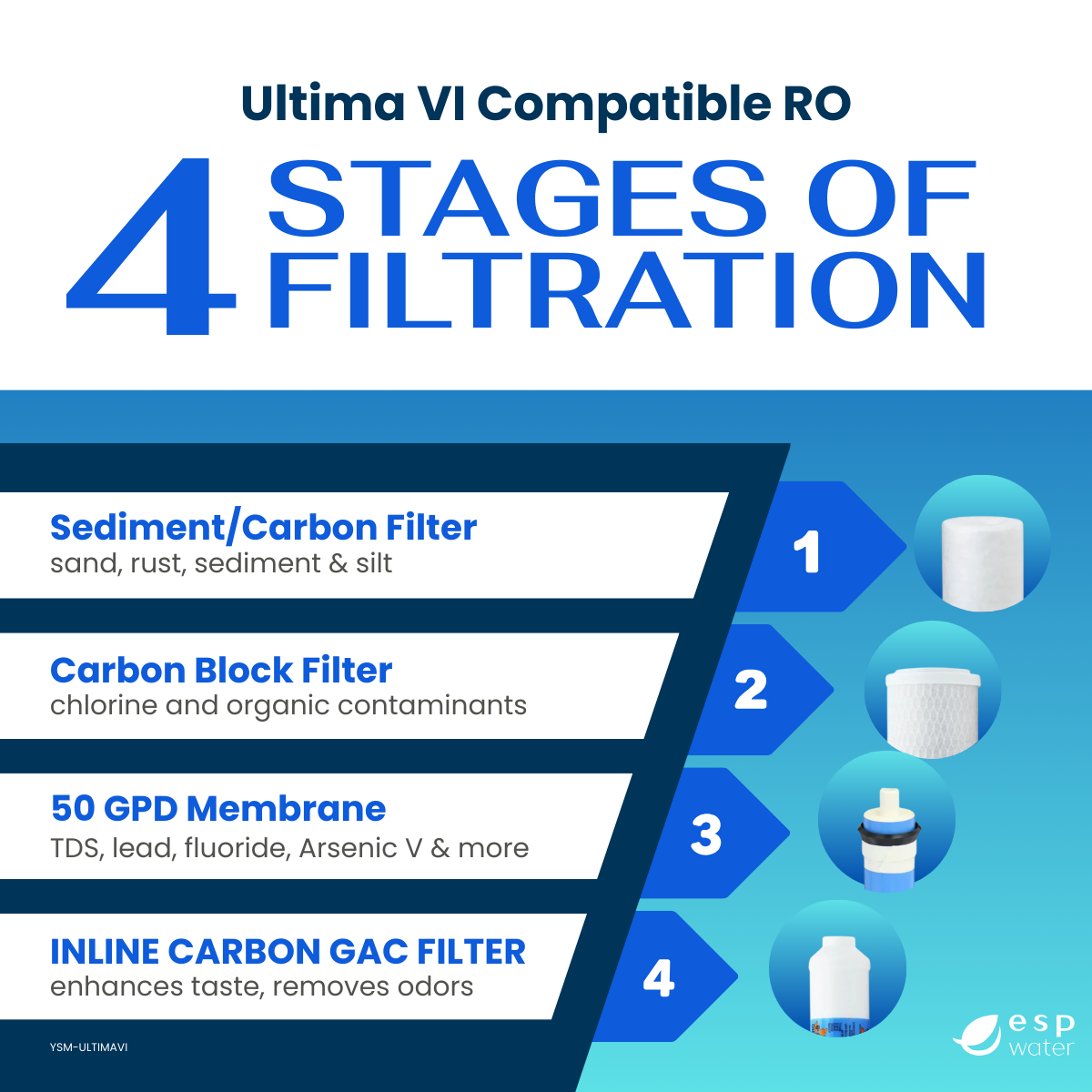 Ultima VI Compatible RO

4 STAGES OF FILTRATION

Sediment/Carbon Filter
sand, rust, sediment & silt

1

Carbon Block Filter
chlorine and organic contaminants

2

50 GPD Membrane
TDS, lead, fluoride, Arsenic V & more

3

INLINE CARBON GAC FILTER
enhances taste, removes odors

4

YSM-ULTIMAVI

esp water