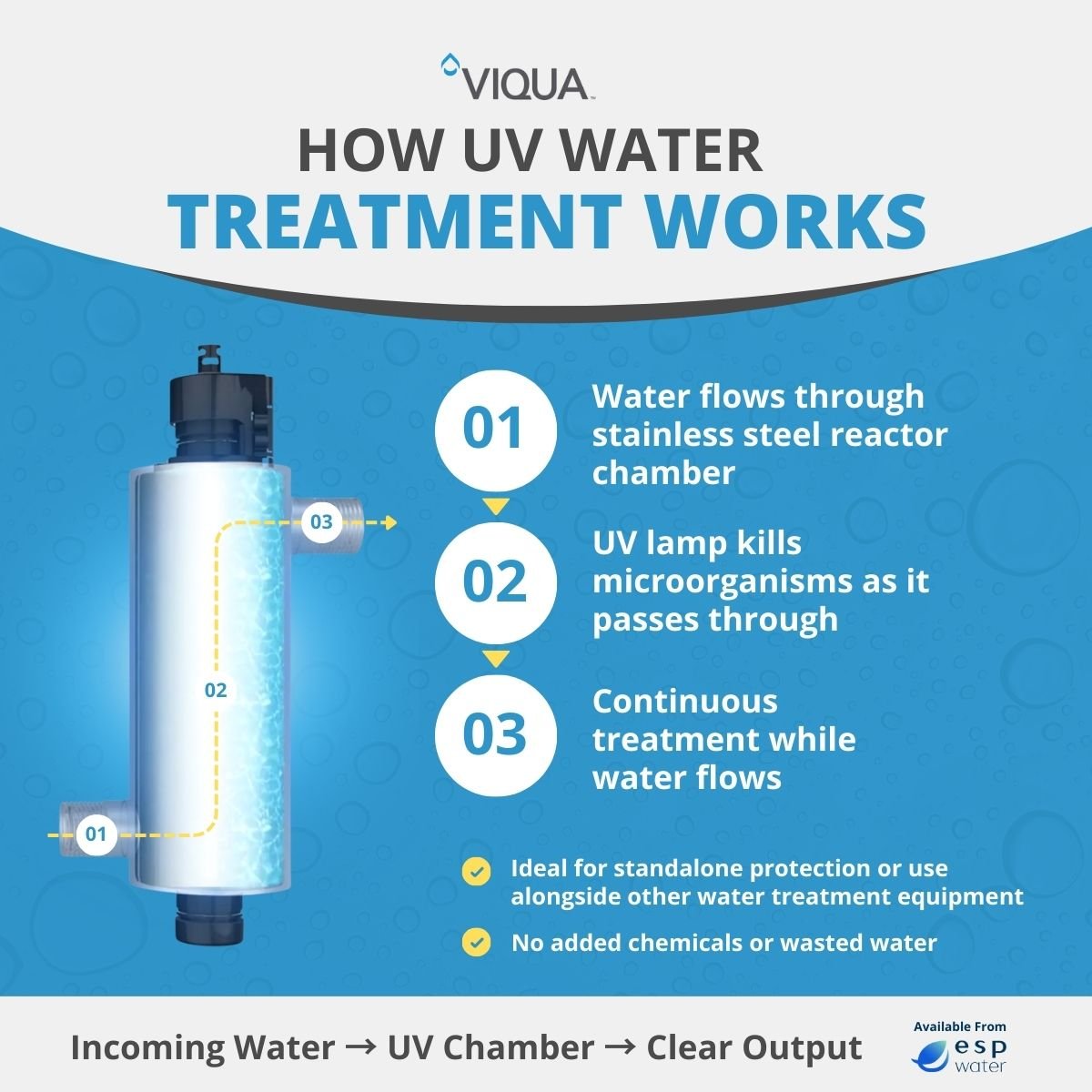 VIQUA™

HOW UV WATER
TREATMENT WORKS

03

02

01

01 Water flows through stainless steel reactor chamber

02 UV lamp kills microorganisms as it passes through

03 Continuous treatment while water flows

Ideal for standalone protection or use alongside other water treatment equipment

No added chemicals or wasted water

Incoming Water → UV Chamber → Clear Output

Available From
esp water